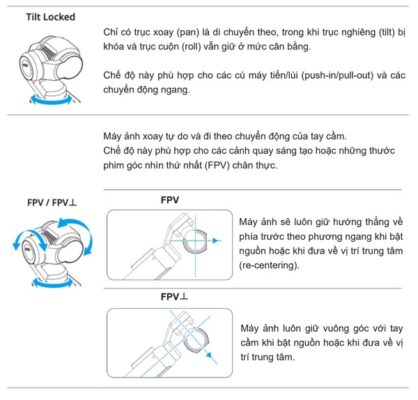 Tilt Locked

Chỉ có trục xoay (pan) là di chuyển theo, trong khi trục nghiêng (tilt) bị khóa và trục cuộn (roll) vẫn giữ ở mức cân bằng.

Chế độ này phù hợp cho các cú máy tiến/lùi (push-in/pull-out) và các chuyển động ngang.

Máy ảnh xoay tự do và đi theo chuyển động của tay cầm.
Chế độ này phù hợp cho các cảnh quay sáng tạo hoặc những thước phim góc nhìn thứ nhất (FPV) chân thực.

FPV / FPV⊥

FPV

Máy ảnh sẽ luôn giữ hướng thẳng về phía trước theo phương ngang khi bật nguồn hoặc khi đưa về vị trí trung tâm (re-centering).

FPV⊥

Máy ảnh luôn giữ vuông góc với tay cầm khi bật nguồn hoặc khi đưa về vị trí trung tâm.